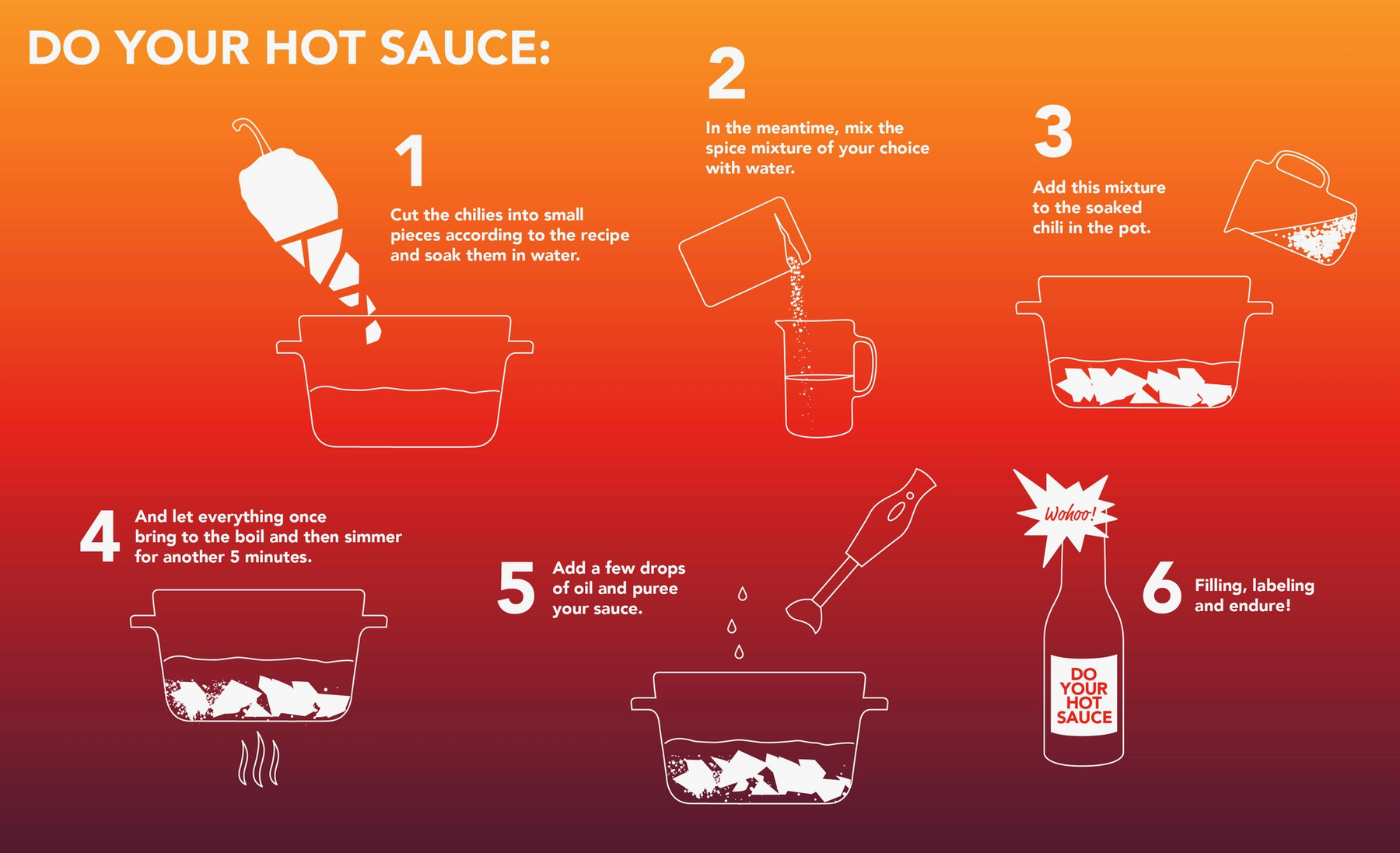 DO YOUR HOT SAUCE:

1
Cut the chilies into small pieces according to the recipe and soak them in water.

2
In the meantime, mix the spice mixture of your choice with water.

3
Add this mixture to the soaked chili in the pot.

4
And let everything once bring to the boil and then simmer for another 5 minutes.

5
Add a few drops of oil and puree your sauce.

Wohoo!

DO YOUR HOT SAUCE

6
Filling, labeling and endure!